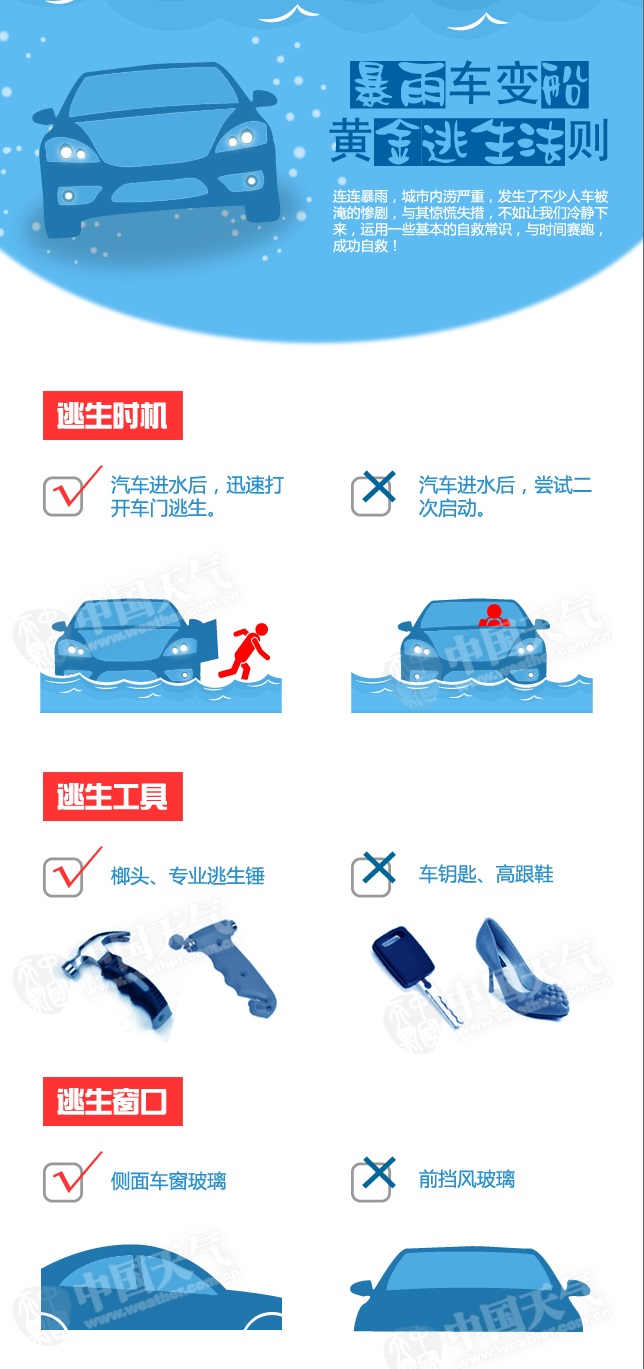 暴雨车变船
黄金逃生法则

连连暴雨，城市内涝严重，发生了不少人车被淹的惨剧，与其惊慌失措，不如让我们冷静下来，运用一些基本的自救常识，与时间赛跑，成功自救！

逃生时机

汽车进水后，迅速打开车门逃生。

汽车进水后，尝试二次启动。

中国天气 www.weather.com.cn

中国天气 www.weather.com.cn

逃生工具

榔头、专业逃生锤

车钥匙、高跟鞋

中国天气 www.weather.com.cn

中国天气 www.weather.com.cn

逃生窗口

侧面车窗玻璃

前挡风玻璃

中国天气 www.weather.com.cn

中国天气